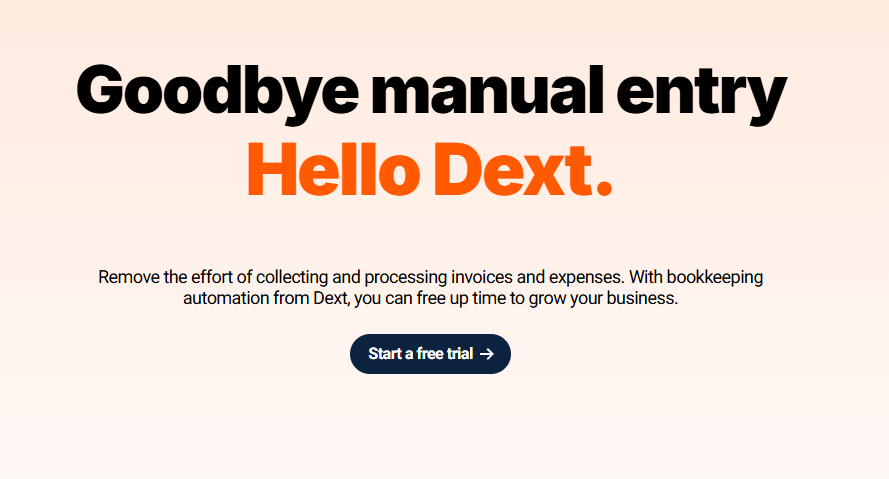 Goodbye manual entry
Hello Dext.

Remove the effort of collecting and processing invoices and expenses. With bookkeeping automation from Dext, you can free up time to grow your business.

Start a free trial →